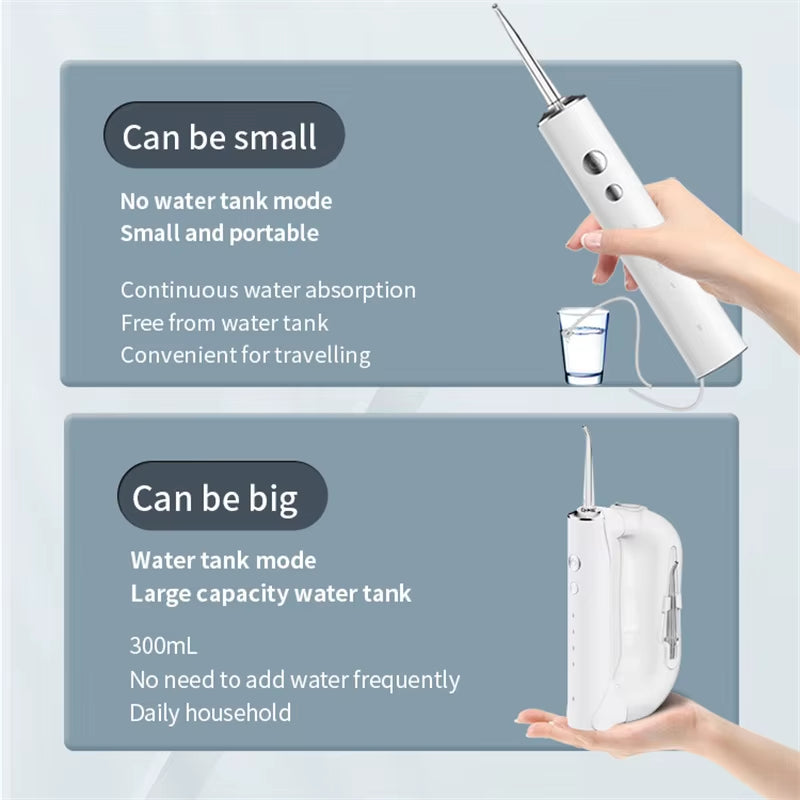 Can be small

No water tank mode
Small and portable

Continuous water absorption
Free from water tank
Convenient for travelling

Can be big

Water tank mode
Large capacity water tank

300mL
No need to add water frequently
Daily household