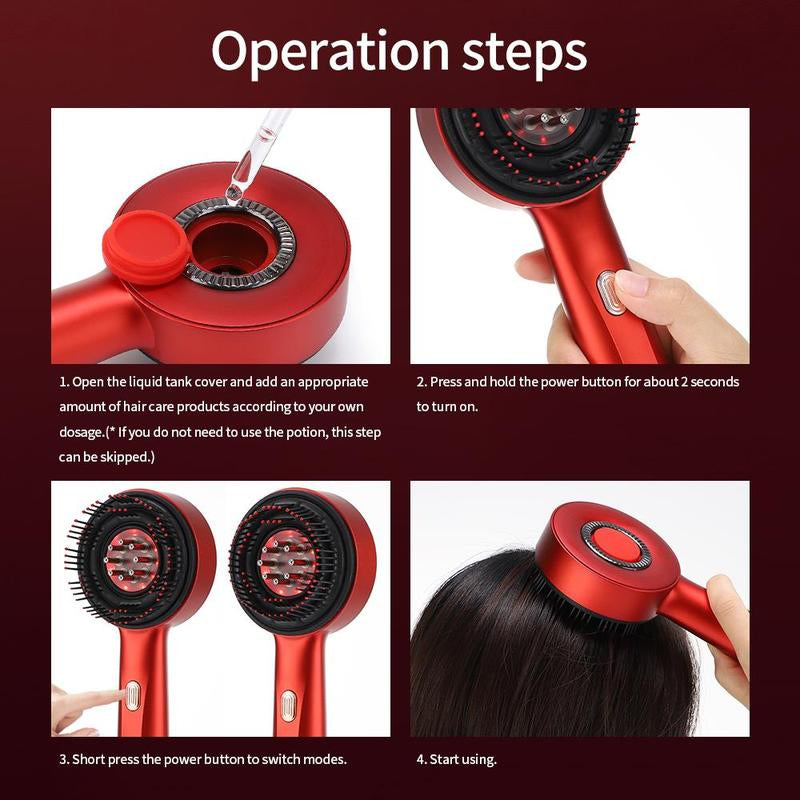 Operation steps

1. Open the liquid tank cover and add an appropriate amount of hair care products according to your own dosage.(* If you do not need to use the potion, this step can be skipped.)

2. Press and hold the power button for about 2 seconds to turn on.

3. Short press the power button to switch modes.

4. Start using.