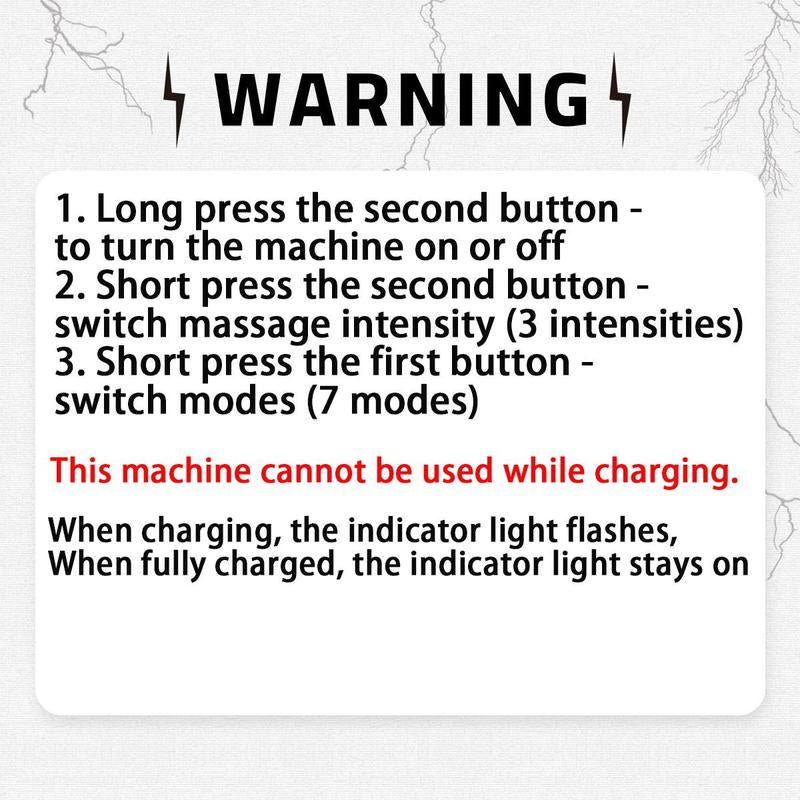 WARNING

1. Long press the second button - to turn the machine on or off
2. Short press the second button - switch massage intensity (3 intensities)
3. Short press the first button - switch modes (7 modes)

This machine cannot be used while charging.

When charging, the indicator light flashes,
When fully charged, the indicator light stays on