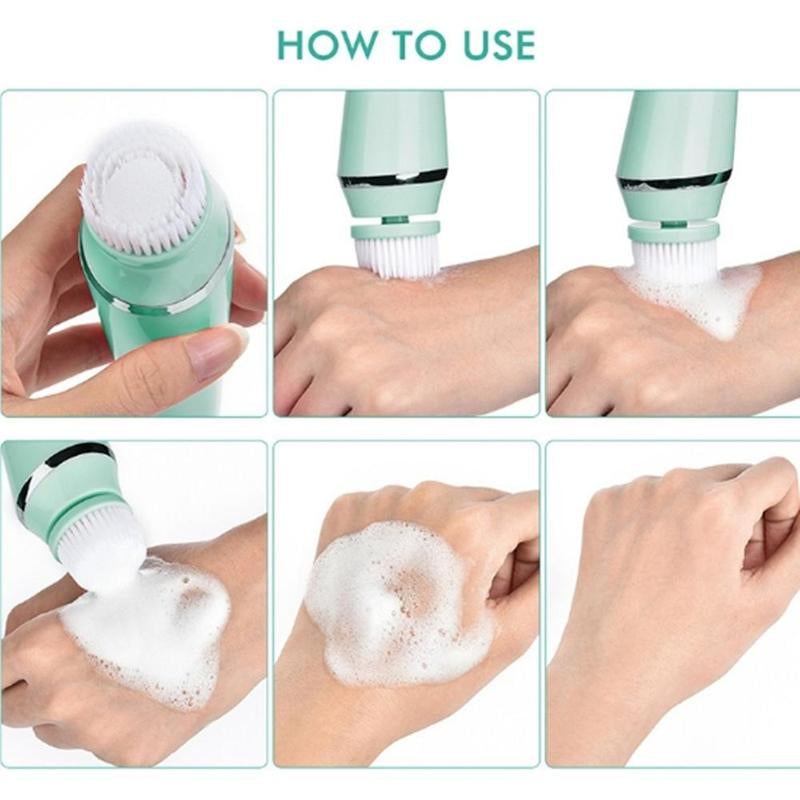 HOW TO USE